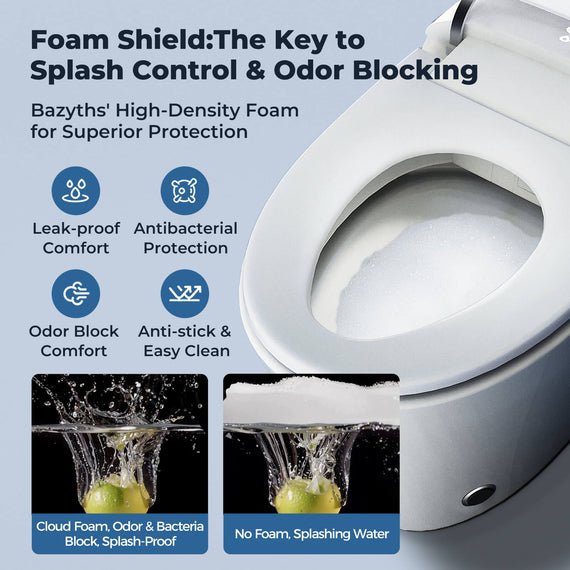 Foam Shield:The Key to Splash Control & Odor Blocking

Bazyths' High-Density Foam for Superior Protection

Leak-proof Comfort

Antibacterial Protection

Odor Block Comfort

Anti-stick & Easy Clean

Cloud Foam, Odor & Bacteria Block, Splash-Proof

No Foam, Splashing Water