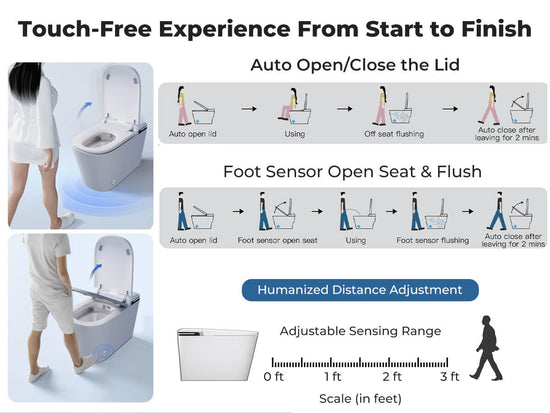 Touch-Free Experience From Start to Finish

Auto Open/Close the Lid

Auto open lid → Using → Off seat flushing → Auto close after leaving for 2 mins

Foot Sensor Open Seat & Flush

Auto open lid → Foot sensor open seat → Using → Foot sensor flushing → Auto close after leaving for 2 mins

Humanized Distance Adjustment

Adjustable Sensing Range

0 ft 1 ft 2 ft 3 ft

Scale (in feet)