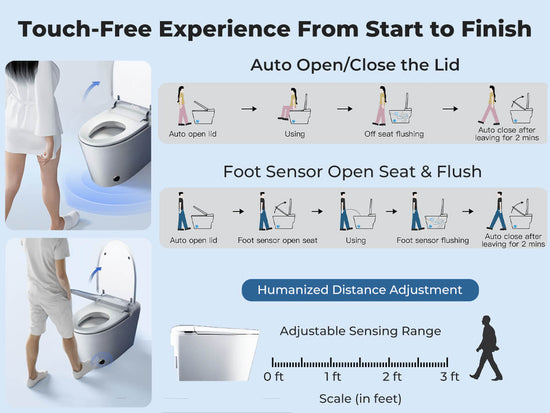 Touch-Free Experience From Start to Finish

Auto Open/Close the Lid

Auto open lid → Using → Off seat flushing → Auto close after leaving for 2 mins

Foot Sensor Open Seat & Flush

Auto open lid → Foot sensor open seat → Using → Foot sensor flushing → Auto close after leaving for 2 mins

Humanized Distance Adjustment

Adjustable Sensing Range

0 ft 1 ft 2 ft 3 ft

Scale (in feet)