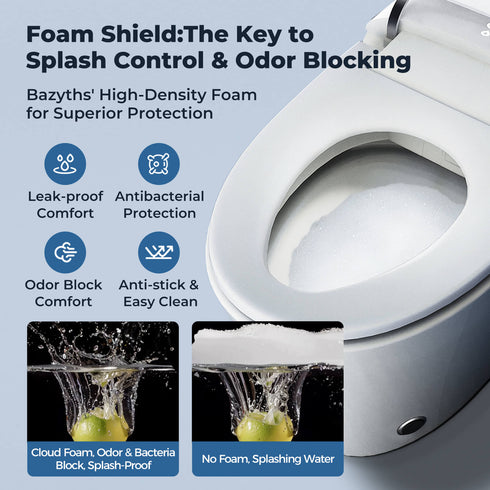 Foam Shield:The Key to Splash Control & Odor Blocking

Bazyths' High-Density Foam for Superior Protection

Leak-proof Comfort

Antibacterial Protection

Odor Block Comfort

Anti-stick & Easy Clean

Cloud Foam, Odor & Bacteria Block, Splash-Proof

No Foam, Splashing Water