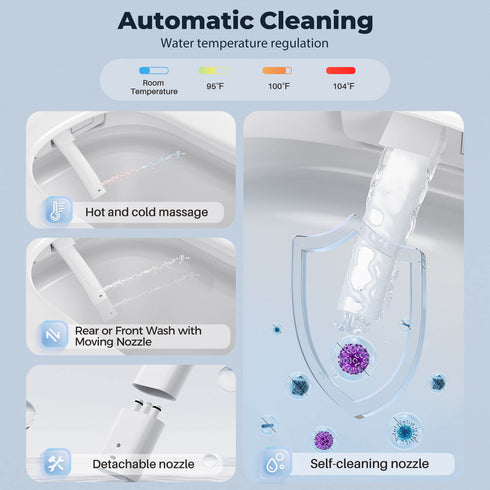 Automatic Cleaning
Water temperature regulation

Room Temperature
95°F
100°F
104°F

Hot and cold massage

Rear or Front Wash with Moving Nozzle

Detachable nozzle

Self-cleaning nozzle