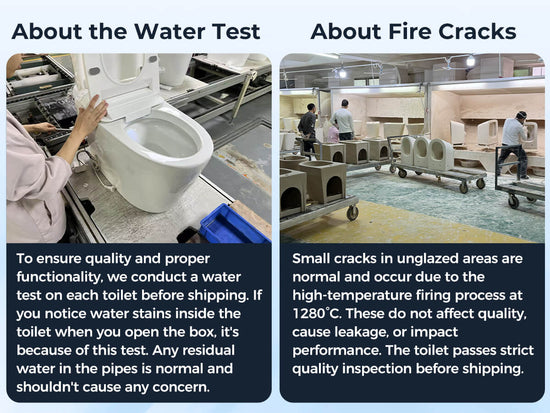 About the Water Test

To ensure quality and proper functionality, we conduct a water test on each toilet before shipping. If you notice water stains inside the toilet when you open the box, it's because of this test. Any residual water in the pipes is normal and shouldn't cause any concern.

About Fire Cracks

Small cracks in unglazed areas are normal and occur due to the high-temperature firing process at 1280°C. These do not affect quality, cause leakage, or impact performance. The toilet passes strict quality inspection before shipping.