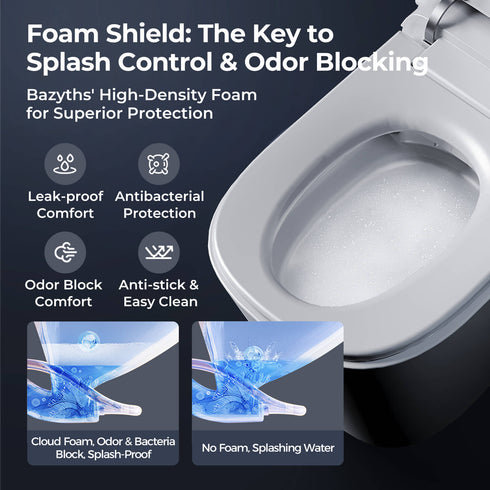 Foam Shield: The Key to Splash Control & Odor Blocking

Bazyths' High-Density Foam for Superior Protection

Leak-proof Comfort

Antibacterial Protection

Odor Block Comfort

Anti-stick & Easy Clean

Cloud Foam, Odor & Bacteria Block, Splash-Proof

No Foam, Splashing Water