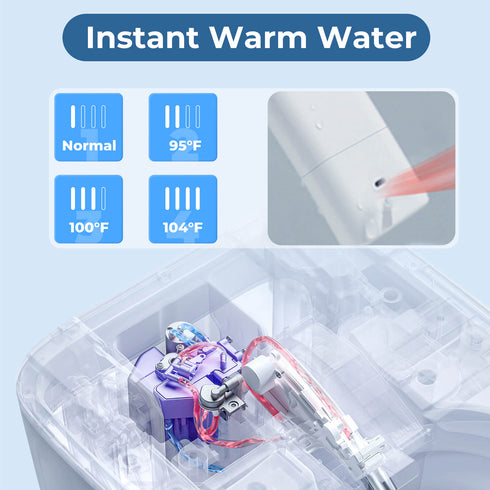 Instant Warm Water

1
Normal

2
95°F

3
100°F

4
104°F