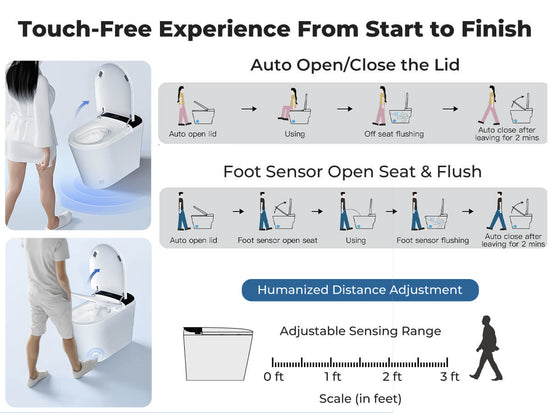 Touch-Free Experience From Start to Finish

Auto Open/Close the Lid

Auto open lid → Using → Off seat flushing → Auto close after leaving for 2 mins

Foot Sensor Open Seat & Flush

Auto open lid → Foot sensor open seat → Using → Foot sensor flushing → Auto close after leaving for 2 mins

Humanized Distance Adjustment

Adjustable Sensing Range

0 ft 1 ft 2 ft 3 ft

Scale (in feet)