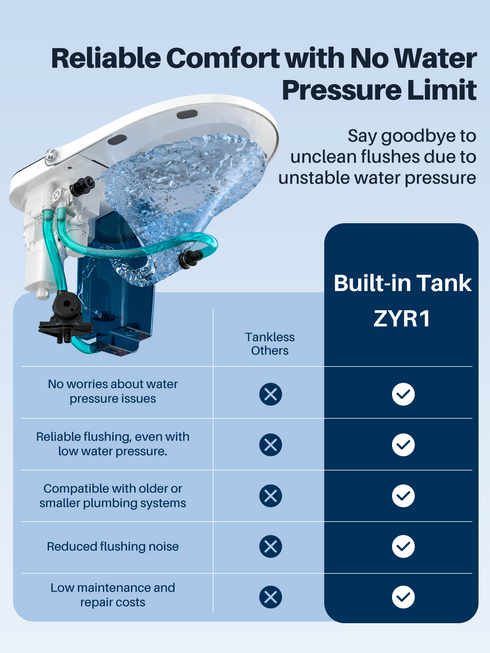 Reliable Comfort with No Water Pressure Limit

Say goodbye to unclean flushes due to unstable water pressure

| | Tankless Others | Built-in Tank ZYR1 |
|---|---|---|
| No worries about water pressure issues | ✕ | ✓ |
| Reliable flushing, even with low water pressure. | ✕ | ✓ |
| Compatible with older or smaller plumbing systems | ✕ | ✓ |
| Reduced flushing noise | ✕ | ✓ |
| Low maintenance and repair costs | ✕ | ✓ |