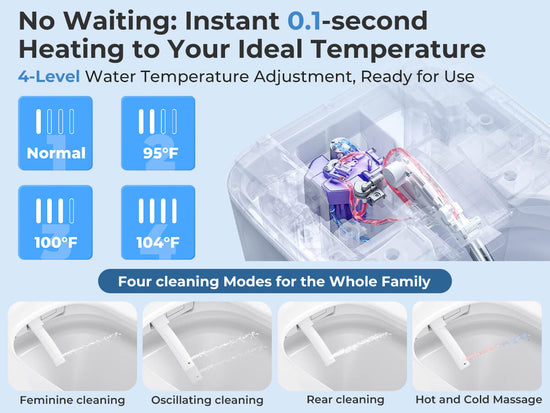 No Waiting: Instant 0.1-second Heating to Your Ideal Temperature

4-Level Water Temperature Adjustment, Ready for Use

1 Normal

2 95°F

3 100°F

4 104°F

Four cleaning Modes for the Whole Family

Feminine cleaning

Oscillating cleaning

Rear cleaning

Hot and Cold Massage