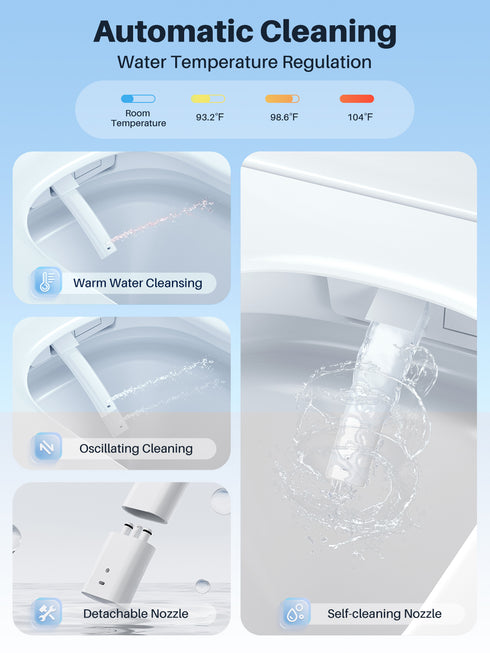 Automatic Cleaning

Water Temperature Regulation

Room Temperature

93.2°F

98.6°F

104°F

Warm Water Cleansing

Oscillating Cleaning

Detachable Nozzle

Self-cleaning Nozzle