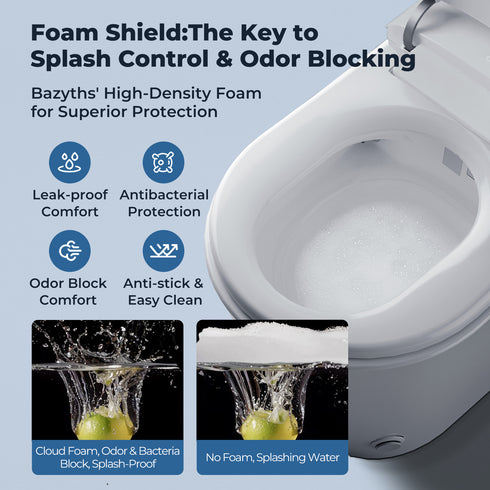 Foam Shield:The Key to Splash Control & Odor Blocking

Bazyths' High-Density Foam for Superior Protection

Leak-proof Comfort

Antibacterial Protection

Odor Block Comfort

Anti-stick & Easy Clean

Cloud Foam, Odor & Bacteria Block, Splash-Proof

No Foam, Splashing Water