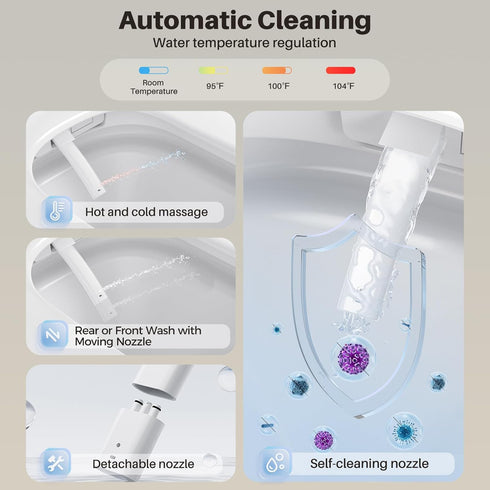 Automatic Cleaning
Water temperature regulation

Room Temperature
95°F
100°F
104°F

Hot and cold massage

Rear or Front Wash with Moving Nozzle

Detachable nozzle

Self-cleaning nozzle