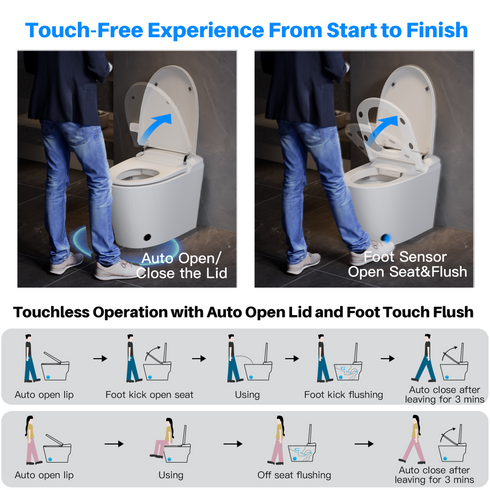 Touch-Free Experience From Start to Finish

Auto Open/ Close the Lid

Foot Sensor Open Seat&Flush

Touchless Operation with Auto Open Lid and Foot Touch Flush

Auto open lip → Foot kick open seat → Using → Foot kick flushing → Auto close after leaving for 3 mins

Auto open lip → Using → Off seat flushing → Auto close after leaving for 3 mins